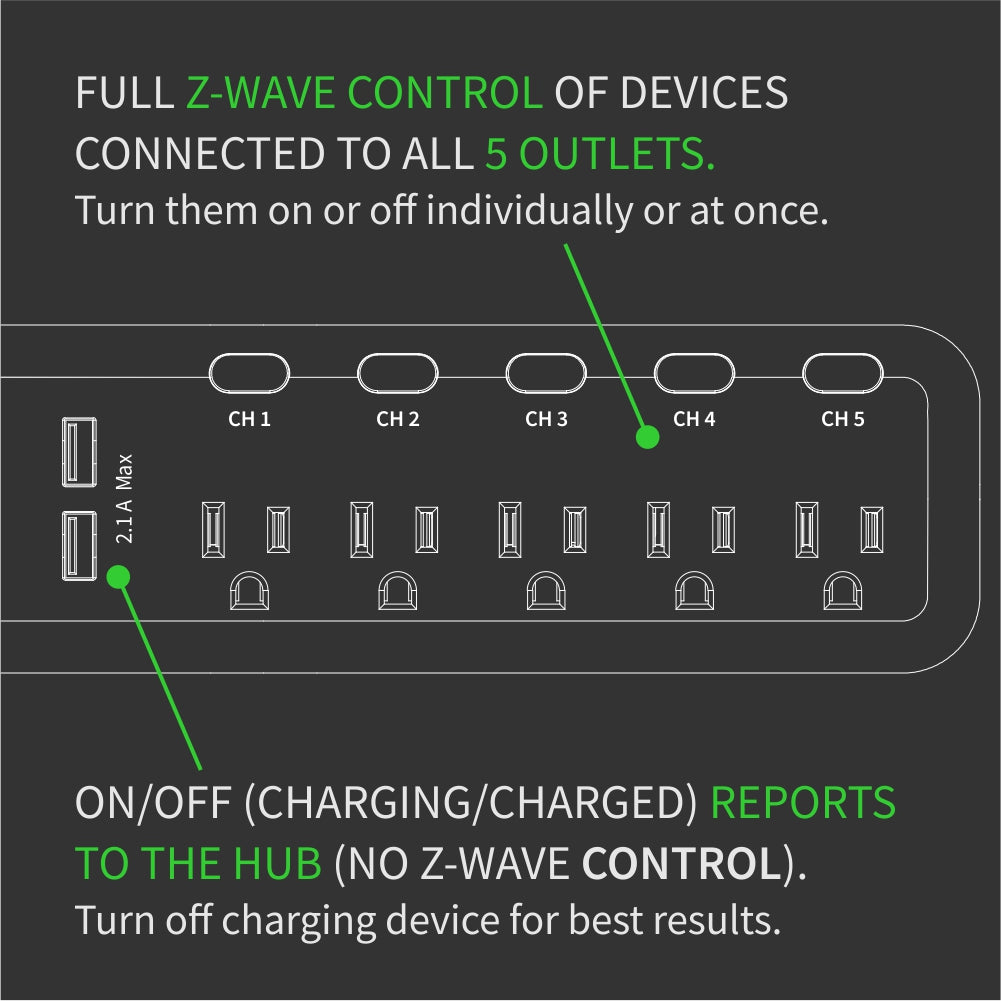 FULL Z-WAVE CONTROL OF DEVICES CONNECTED TO ALL 5 OUTLETS.
Turn them on or off individually or at once.

CH 1
CH 2
CH 3
CH 4
CH 5

2.1 A Max

ON/OFF (CHARGING/CHARGED) REPORTS TO THE HUB (NO Z-WAVE CONTROL).
Turn off charging device for best results.