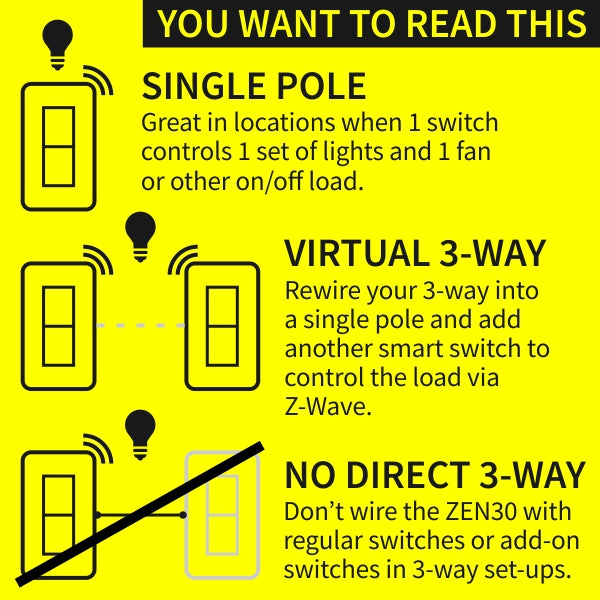 YOU WANT TO READ THIS

SINGLE POLE
Great in locations when 1 switch controls 1 set of lights and 1 fan or other on/off load.

VIRTUAL 3-WAY
Rewire your 3-way into a single pole and add another smart switch to control the load via Z-Wave.

NO DIRECT 3-WAY
Don't wire the ZEN30 with regular switches or add-on switches in 3-way set-ups.